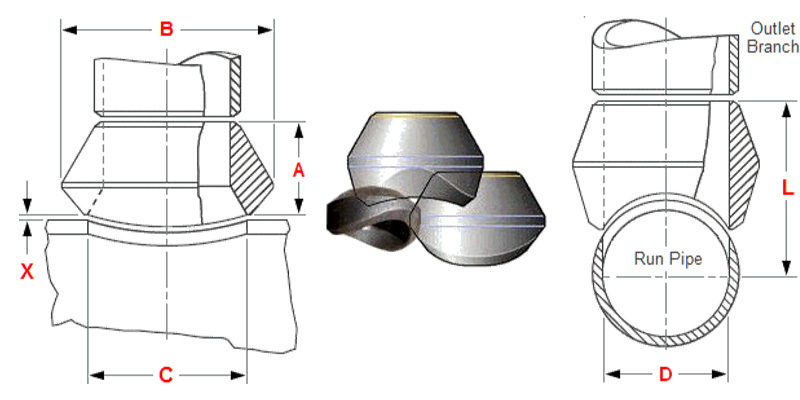 B
A
X
C
Outlet Branch
L
Run Pipe
D